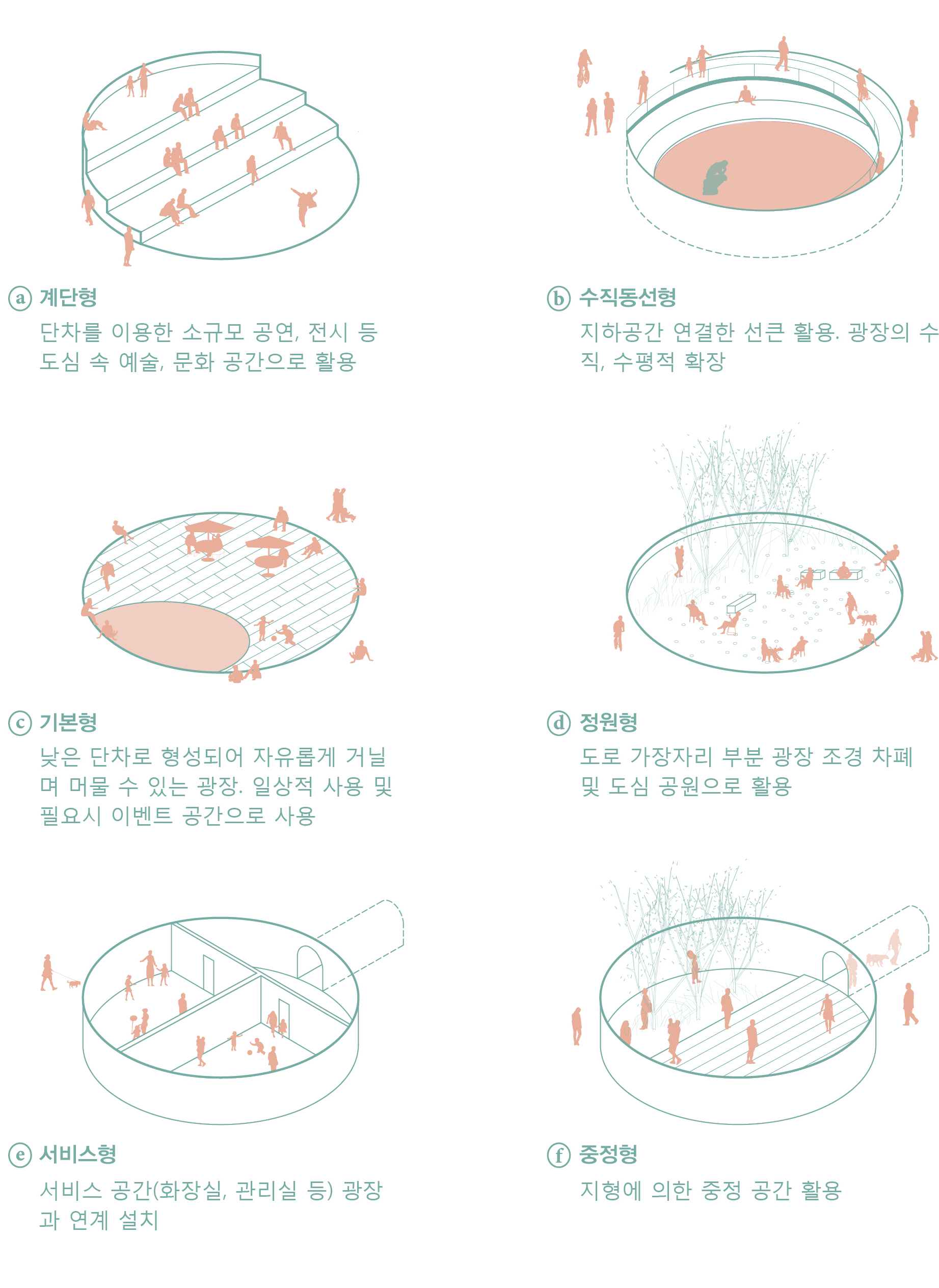 ⓐ 계단형

단차를 이용한 소규모 공연, 전시 등 도심 속 예술, 문화 공간으로 활용

ⓑ 수직동선형

지하공간 연결한 선큰 활용. 광장의 수직, 수평적 확장

ⓒ 기본형

낮은 단차로 형성되어 자유롭게 거닐며 머물 수 있는 광장. 일상적 사용 및 필요시 이벤트 공간으로 사용

ⓓ 정원형

도로 가장자리 부분 광장 조경 차폐 및 도심 공원으로 활용

ⓔ 서비스형

서비스 공간(화장실, 관리실 등) 광장과 연계 설치

ⓕ 중정형

지형에 의한 중정 공간 활용